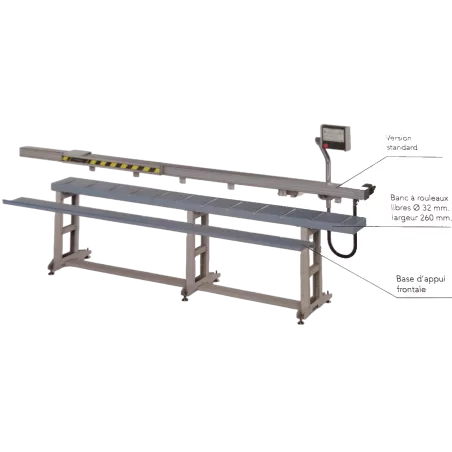 Version standard

Banc à rouleaux libres Ø 32 mm. largeur 260 mm.

Base d'appui frontale