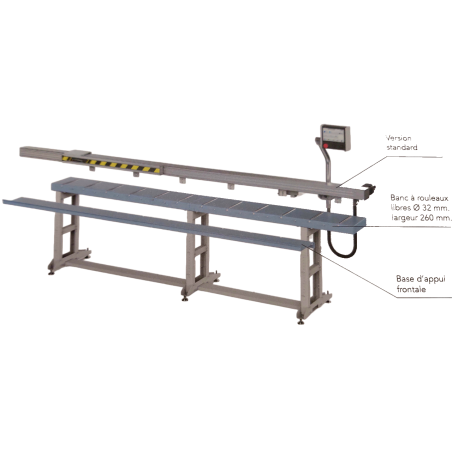 Version standard

Banc à rouleaux libres Ø 32 mm. largeur 260 mm.

Base d'appui frontale